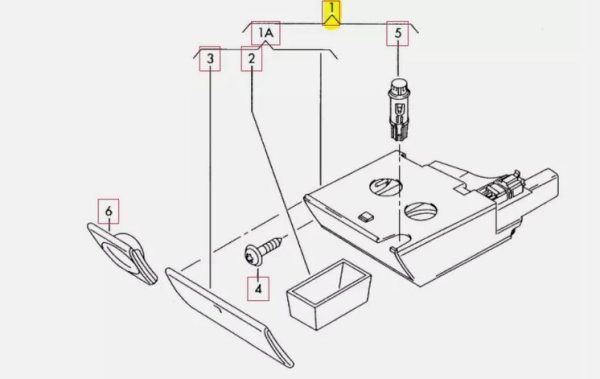 1
1A
5
3
2
6
4