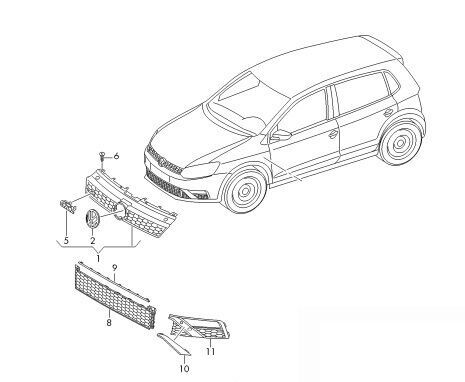 6
5
2
1
9
8
11
10