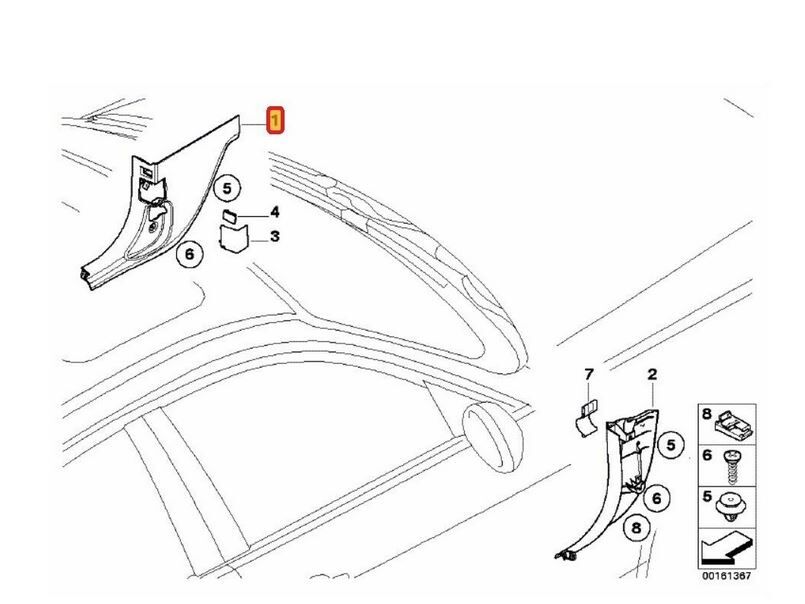 1
5
4
3
6
7
2
5
6
8
8
6
5
00161367