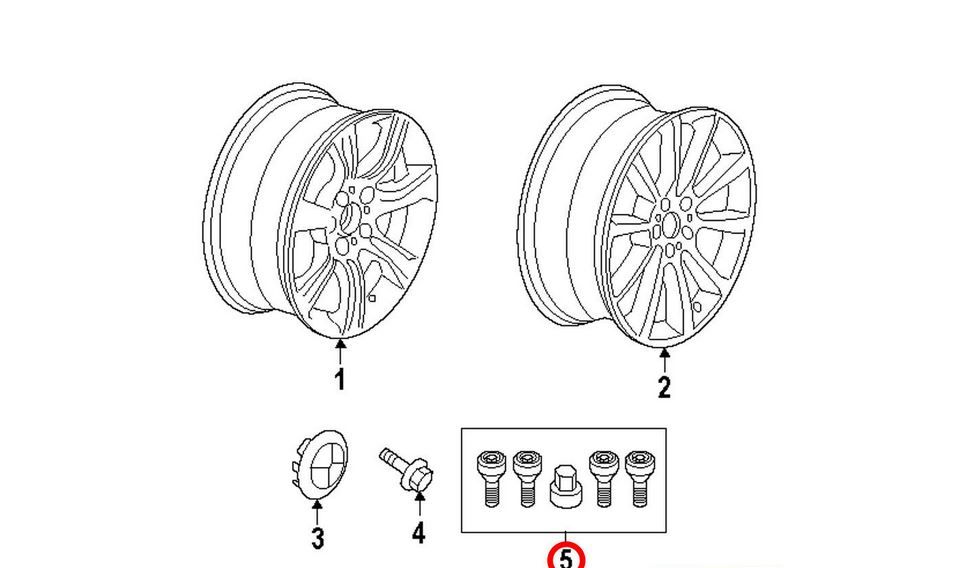 1
2
3
4
5