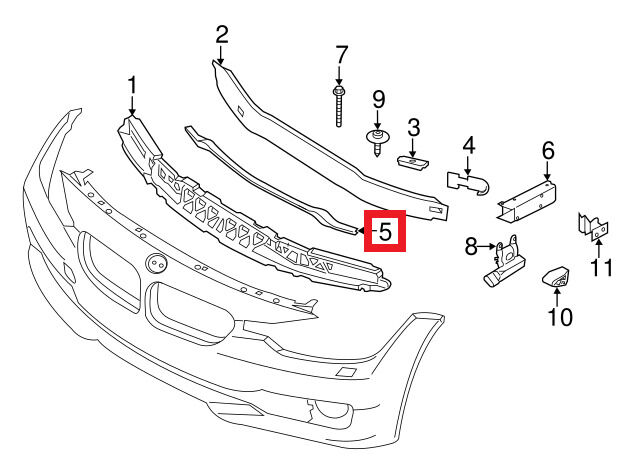 2
7
1
9
3
4
6
5
8
11
10