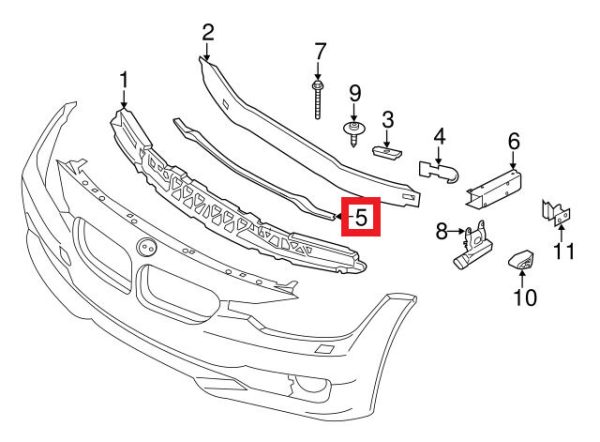 2
7
1
9
3
4
6
5
8
11
10