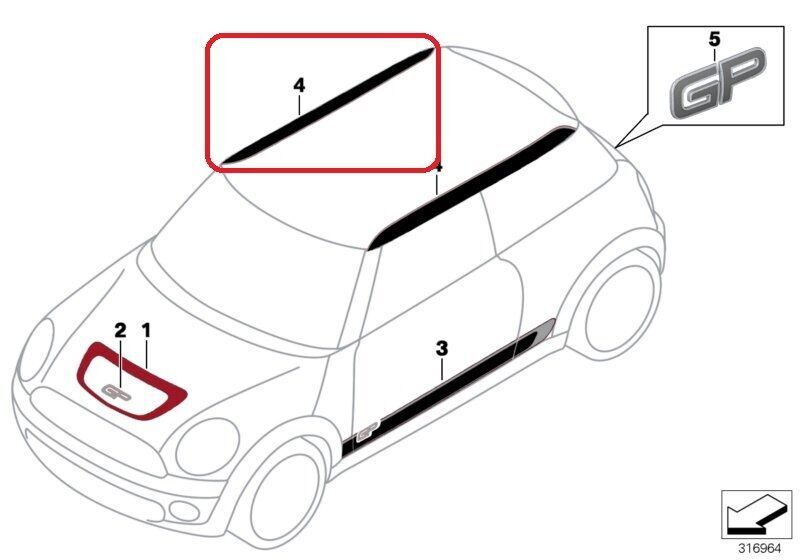 4

5

GP

2 1

GP

3

GP

316964