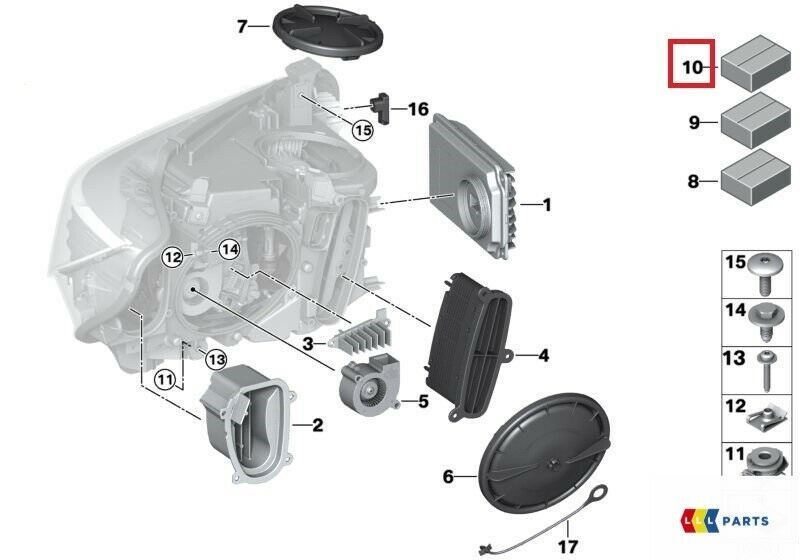 7
16
15
1
12
14
3
4
13
11
5
2
6
17
10
9
8
15
14
13
12
11
LLL PARTS