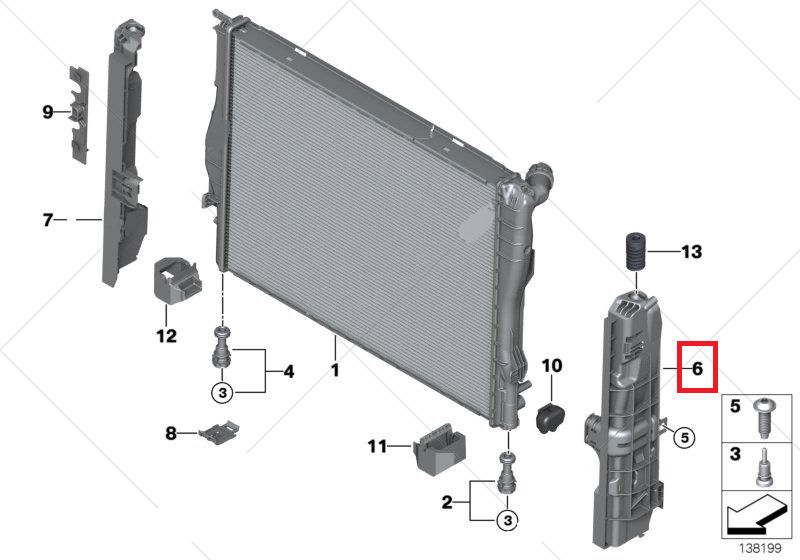 9
7
12
4
3
8
1
11
2
3
10
13
6
5
5
3
138199