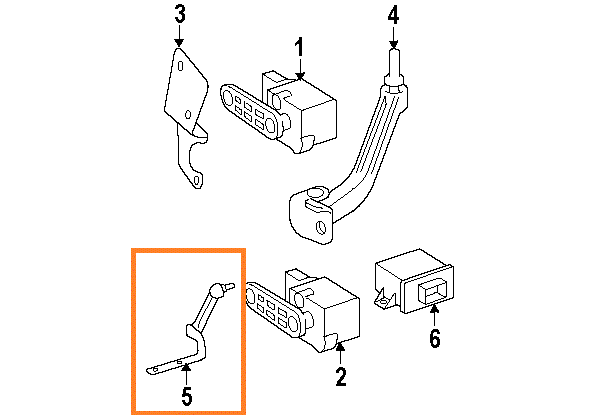 3
1
4
5
2
6