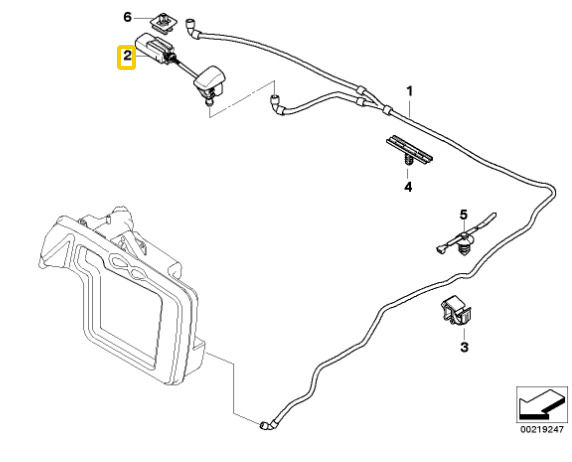 6
2
1
4
5
3
00219247