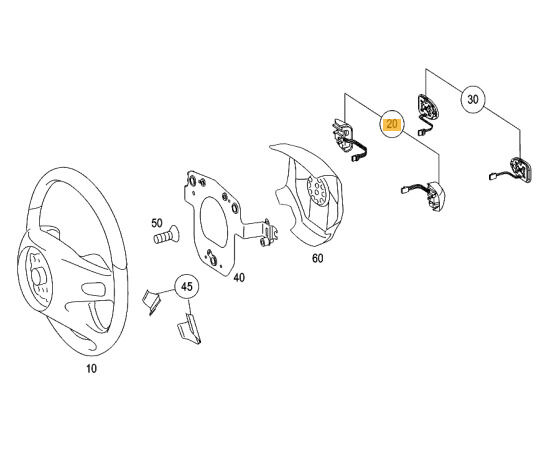 30
20
50
60
40
45
10