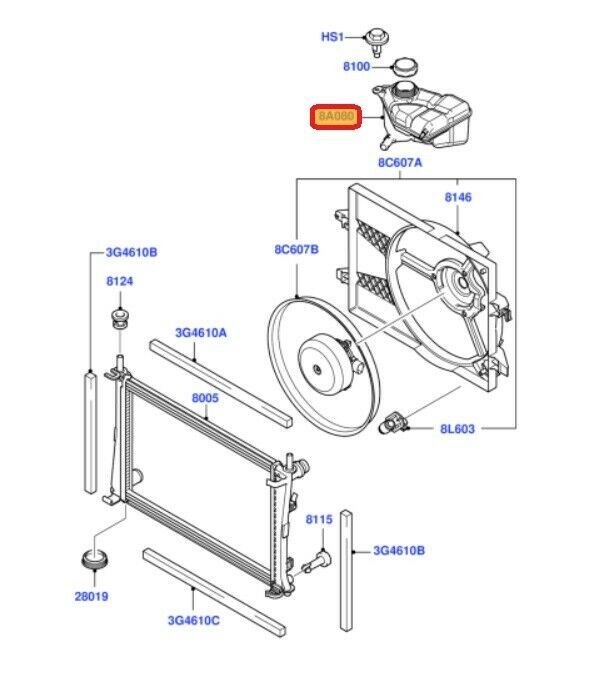 HS1
8100
8A080
8C607A
8146
8C607B
3G4610B
8124
3G4610A
8005
8L603
8115
3G4610B
28019
3G4610C