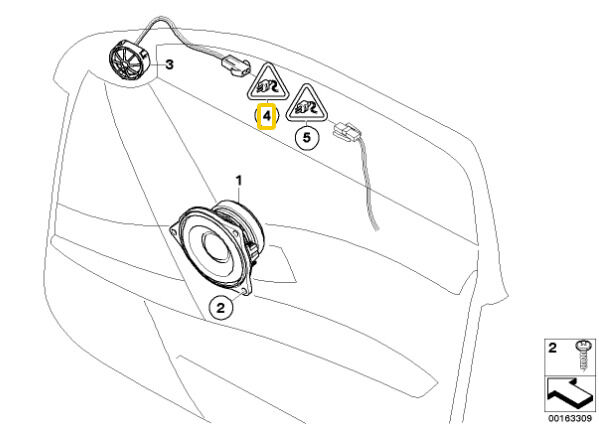 3

4

5

1

2

2

00163309