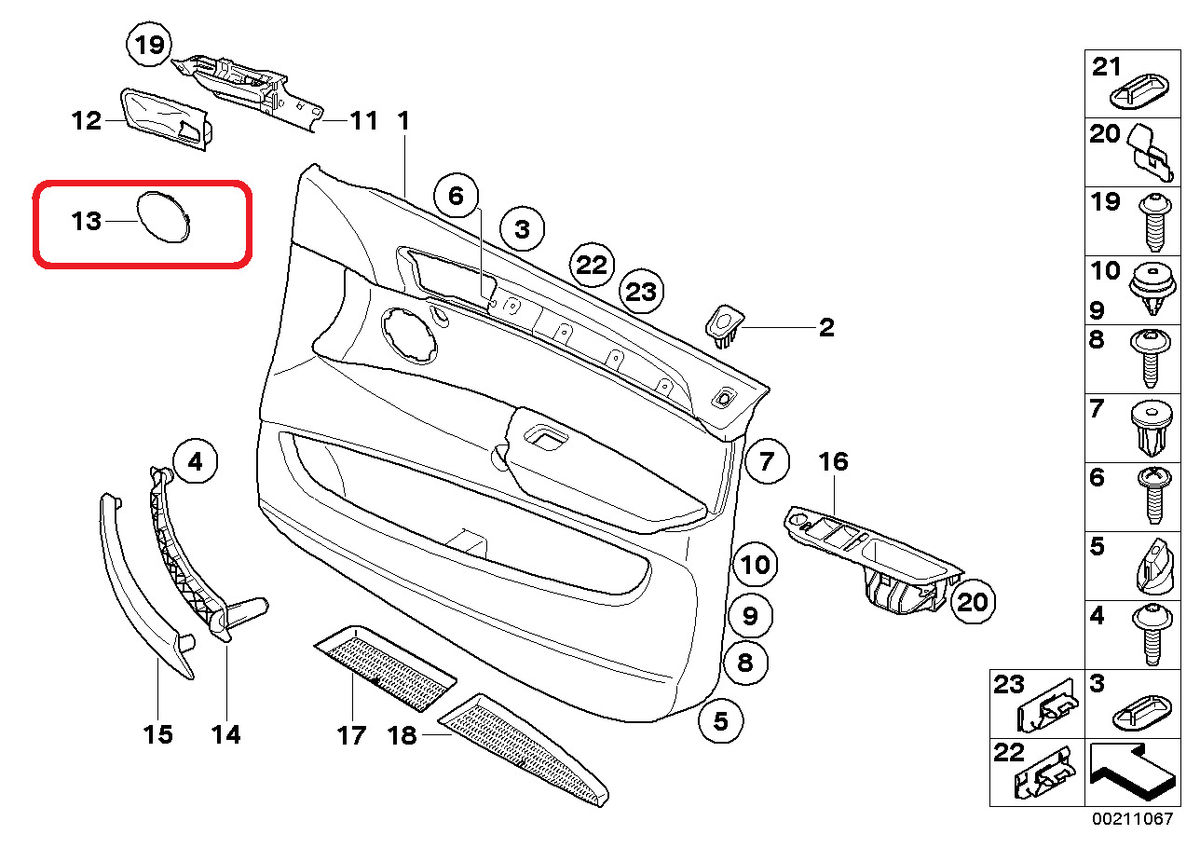 19
12
11
1
13
6
3
22
23
2
4
7
16
10
9
8
5
20
15
14
17
18

21
20
19
10
9
8
7
6
5
4
23
3
22

00211067