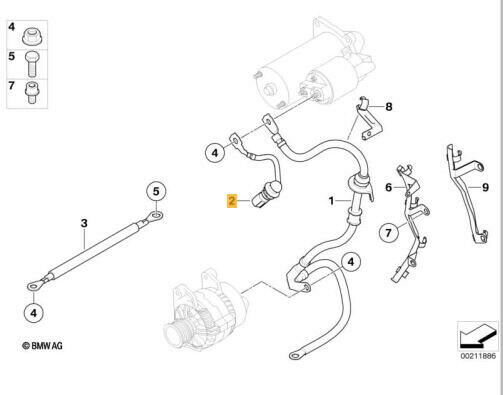 4
5
7
8
4
5
2
1
6
9
3
7
4
4
© BMW AG
00211886