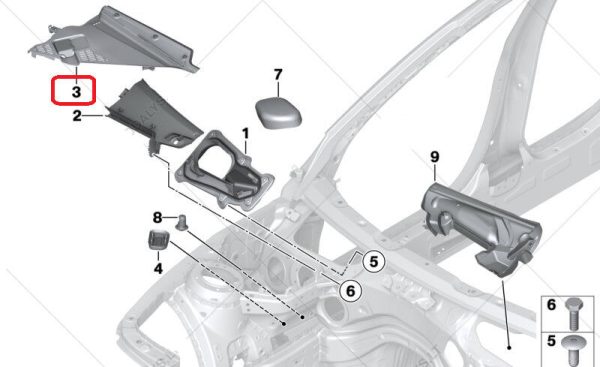 3
2
7
1
9
8
4
5
6
6
5