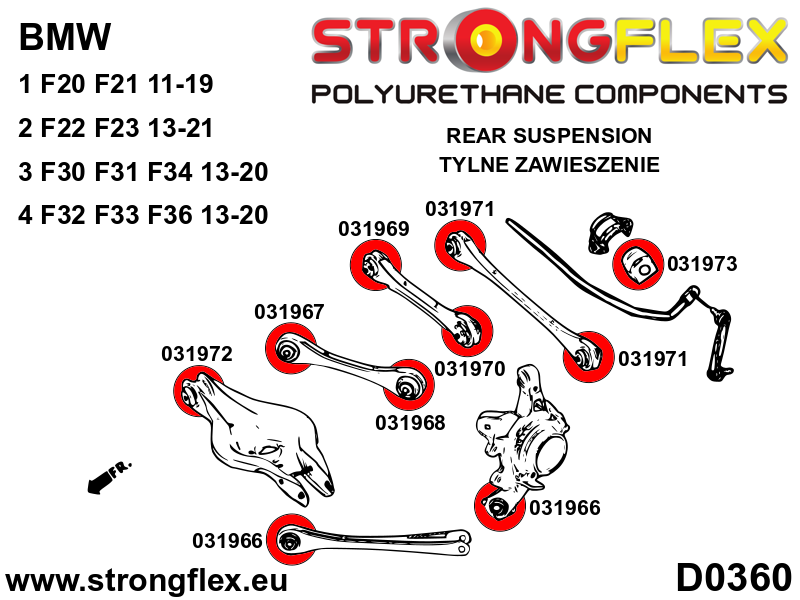 BMW
1 F20 F21 11-19
2 F22 F23 13-21
3 F30 F31 F34 13-20
4 F32 F33 F36 13-20

STRONGFLEX
POLYURETHANE COMPONENTS

REAR SUSPENSION
TYLNE ZAWIESZENIE

031971
031969
031973
031967
031972
031970
031971
031968
FR.
031966
031966

www.strongflex.eu

D0360