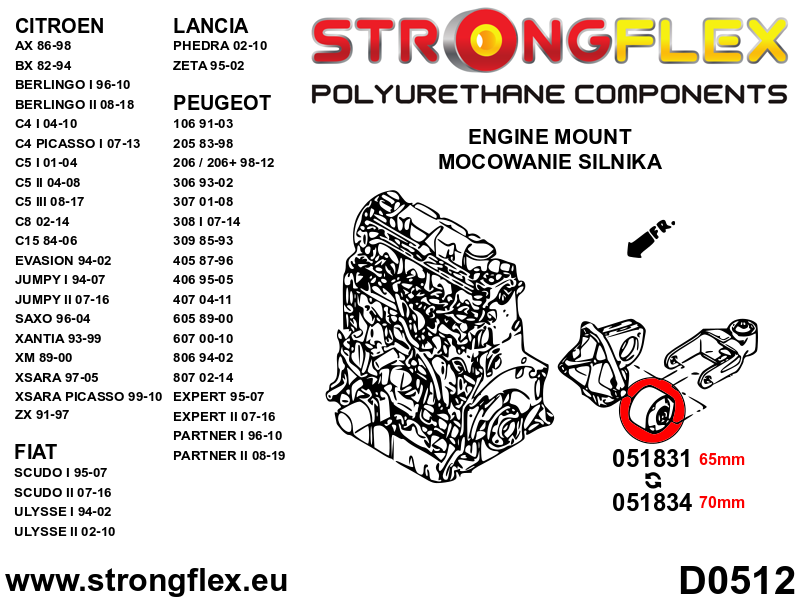 CITROEN
AX 86-98
BX 82-94
BERLINGO I 96-10
BERLINGO II 08-18
C4 I 04-10
C4 PICASSO I 07-13
C5 I 01-04
C5 II 04-08
C5 III 08-17
C8 02-14
C15 84-06
EVASION 94-02
JUMPY I 94-07
JUMPY II 07-16
SAXO 96-04
XANTIA 93-99
XM 89-00
XSARA 97-05
XSARA PICASSO 99-10
ZX 91-97

FIAT
SCUDO I 95-07
SCUDO II 07-16
ULYSSE I 94-02
ULYSSE II 02-10

LANCIA
PHEDRA 02-10
ZETA 95-02

PEUGEOT
106 91-03
205 83-98
206 / 206+ 98-12
306 93-02
307 01-08
308 I 07-14
309 85-93
405 87-96
406 95-05
407 04-11
605 89-00
607 00-10
806 94-02
807 02-14
EXPERT 95-07
EXPERT II 07-16
PARTNER I 96-10
PARTNER II 08-19

STRONGFLEX
POLYURETHANE COMPONENTS

ENGINE MOUNT
MOCOWANIE SILNIKA

FR.

051831 65mm
051834 70mm

www.strongflex.eu

D0512