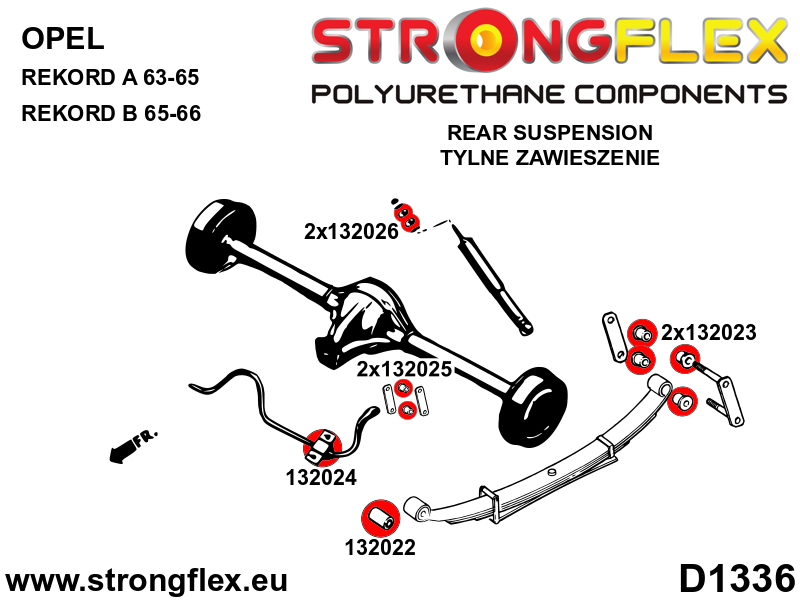 OPEL
REKORD A 63-65
REKORD B 65-66

STRONGFLEX
POLYURETHANE COMPONENTS

REAR SUSPENSION
TYLNE ZAWIESZENIE

2x132026

2x132023

2x132025

FR.

132024

132022

www.strongflex.eu

D1336