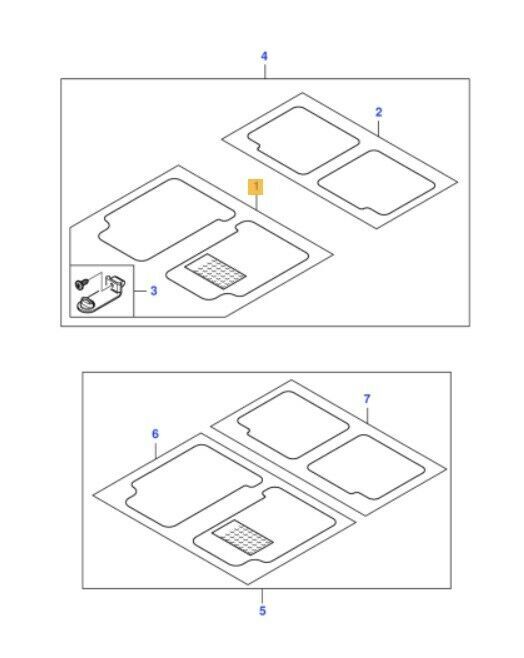 4
2
1
3
7
6
5