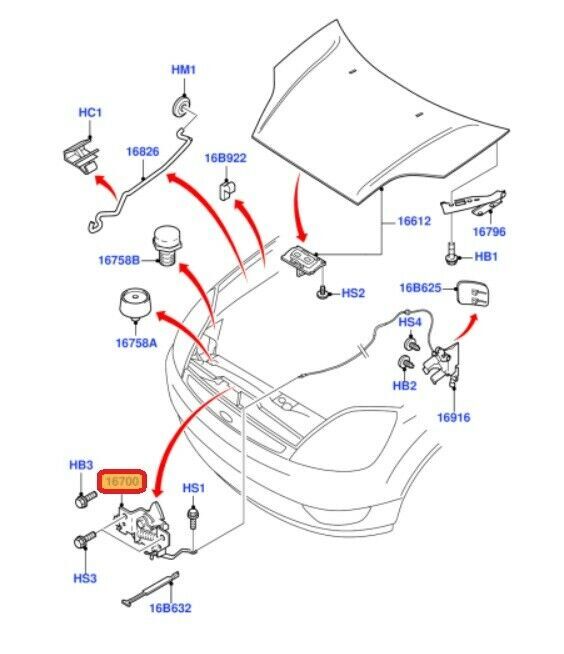 HM1
HC1
16826
16B922
16612
16796
HB1
16758B
HS2
16B625
HS4
16758A
HB2
16916
HB3
16700
HS1
HS3
16B632