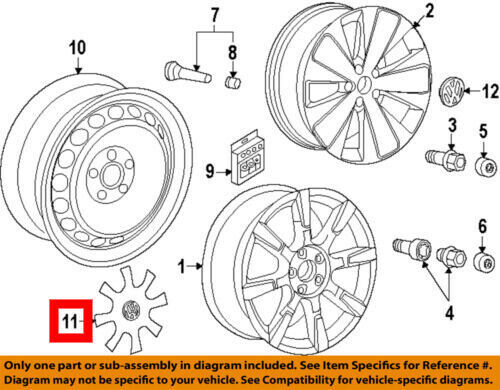 10
7
8
2
12
3
5
9
6
1
4
11

Only one part or sub-assembly in diagram included. See Item Specifics for Reference #.
Diagram may not be specific to your vehicle. See Compatibility for vehicle-specific diagrams.