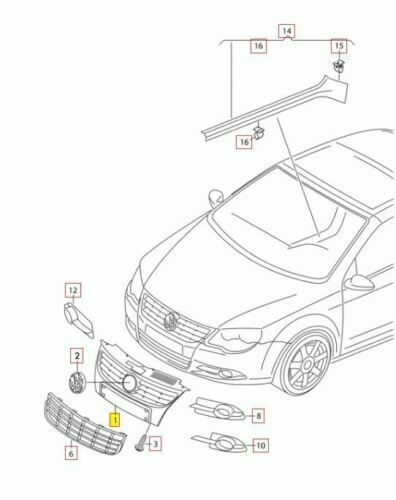 14
16
15
16
12
2
1
6
3
8
10