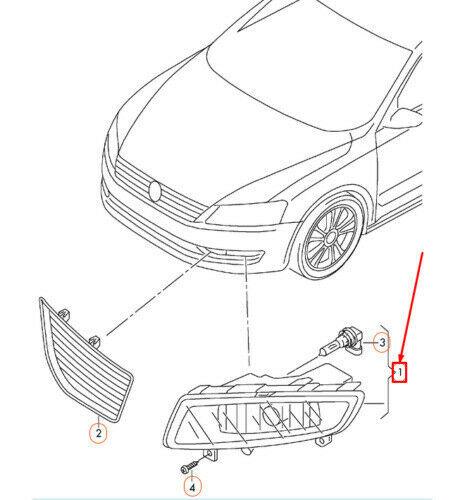 3
1
2
4