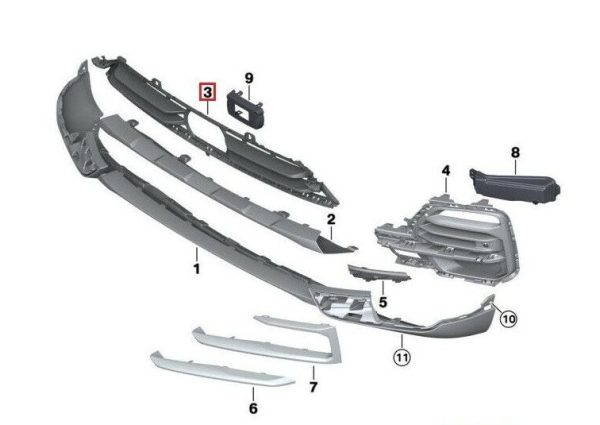 3
9
8
4
2
1
5
10
11
7
6