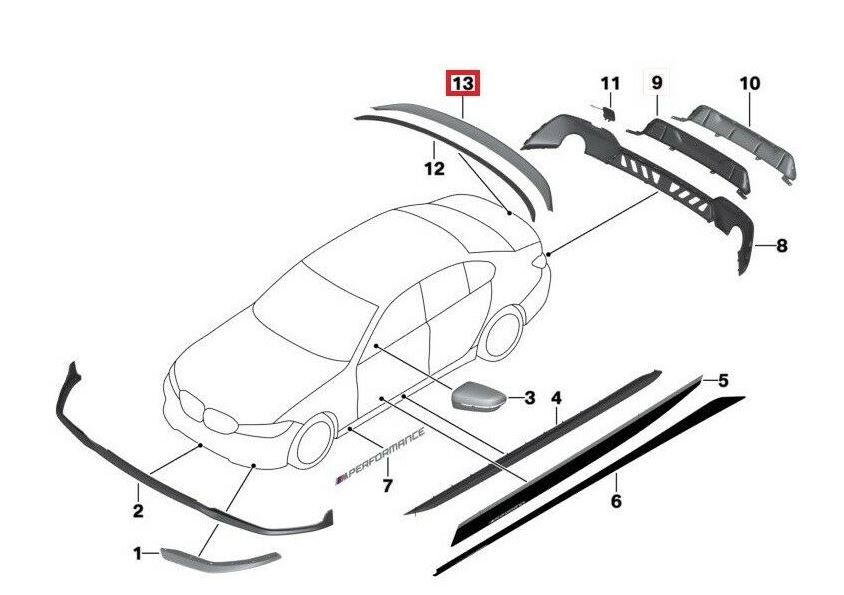 13
11
9
10
12
8
3
4
5
PERFORMANCE
7
6
2
1