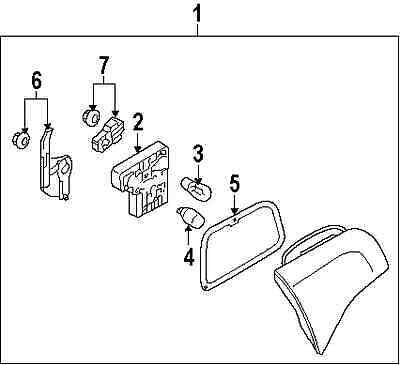 1
7
6
2
3
5
4