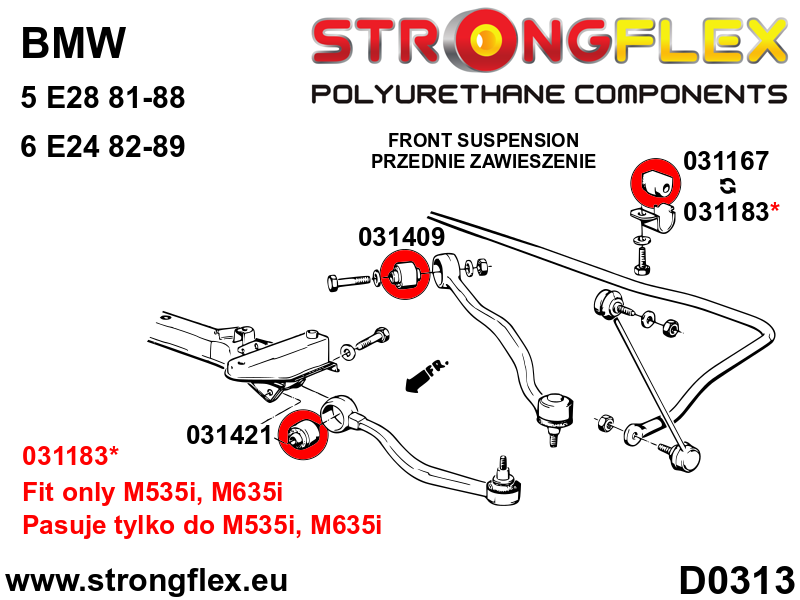 BMW

5 E28 81-88

6 E24 82-89

STRONGFLEX

POLYURETHANE COMPONENTS

FRONT SUSPENSION
PRZEDNIE ZAWIESZENIE

031167

031183*

031409

FR.

031421

031183*
Fit only M535i, M635i
Pasuje tylko do M535i, M635i

www.strongflex.eu

D0313