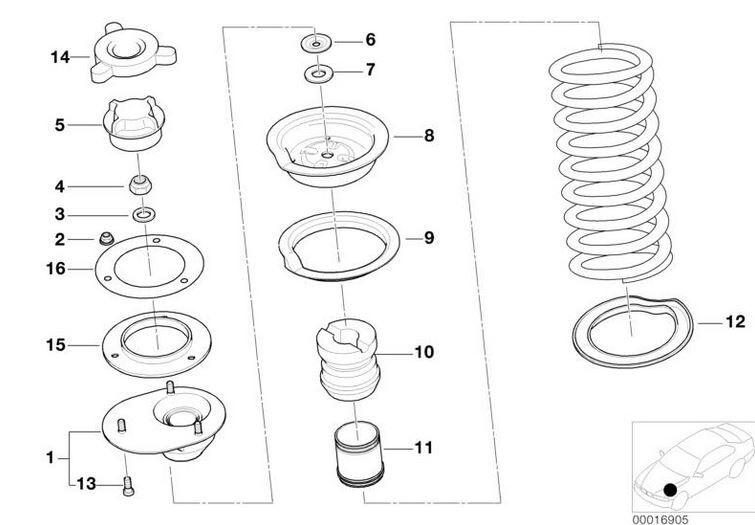 14
5
4
3
2
16
15
1
13
6
7
8
9
10
11
12
00016905