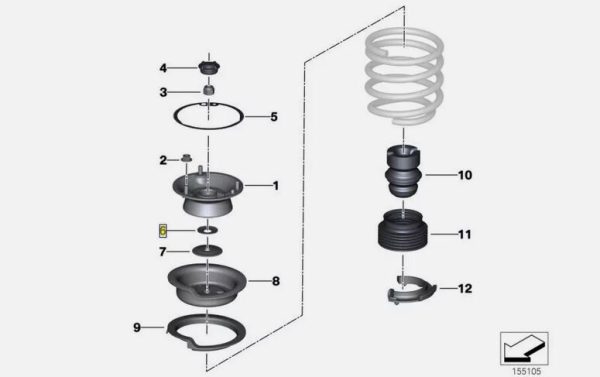 4
3
5
2
1
6
7
8
9
10
11
12
155105