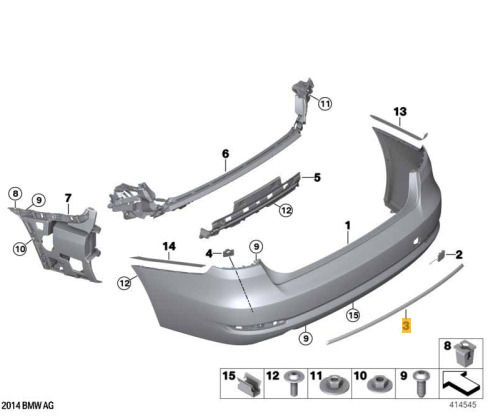 11
13
6
5
8
9
7
12
10
1
14
4
9
2
12
15
3
9
8
15
12
11
10
9
2014 BMW AG
414545