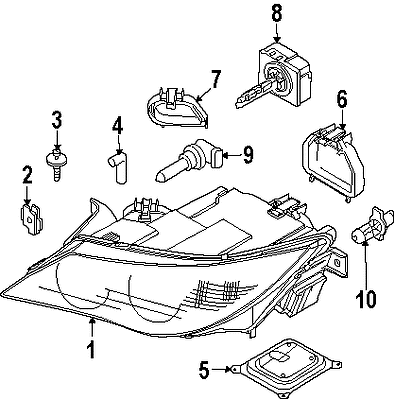 8
7
6
3
4
9
2
10
1
5