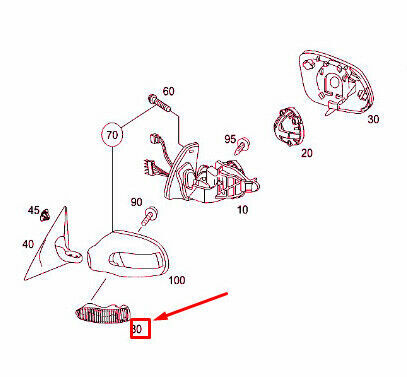 60
70
95
30
20
10
90
45
40
100
80