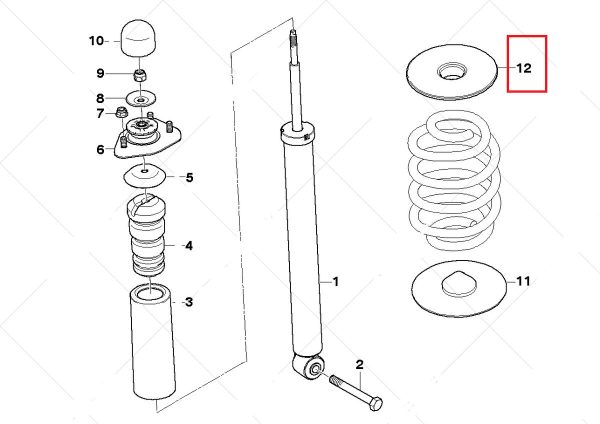 10
9
8
7
6
5
4
3
1
2
12
11