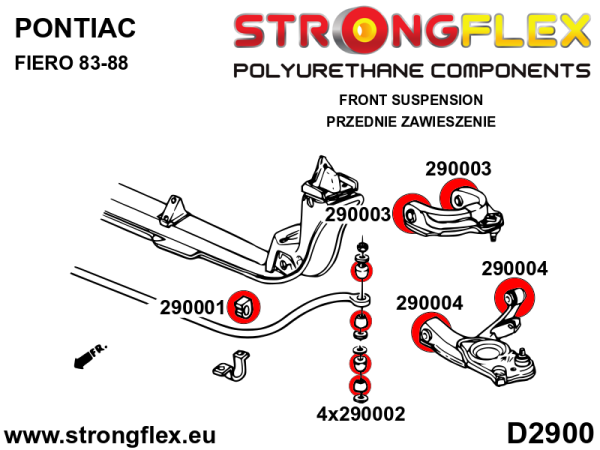 PONTIAC

FIERO 83-88

STRONGFLEX

POLYURETHANE COMPONENTS

FRONT SUSPENSION

PRZEDNIE ZAWIESZENIE

290003

290003

290004

290004

290001

FR.

4x290002

www.strongflex.eu

D2900