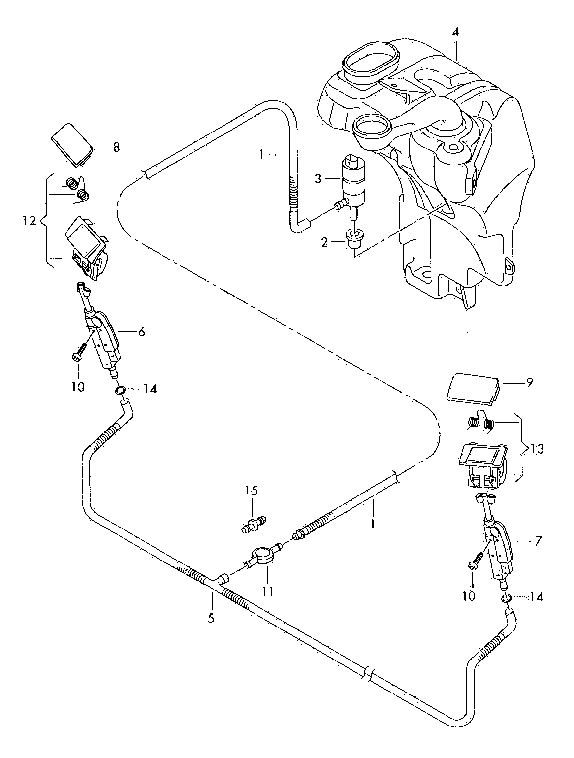 4
8
1
3
12
2
6
10
14
9
13
15
1
7
11
10
14
5