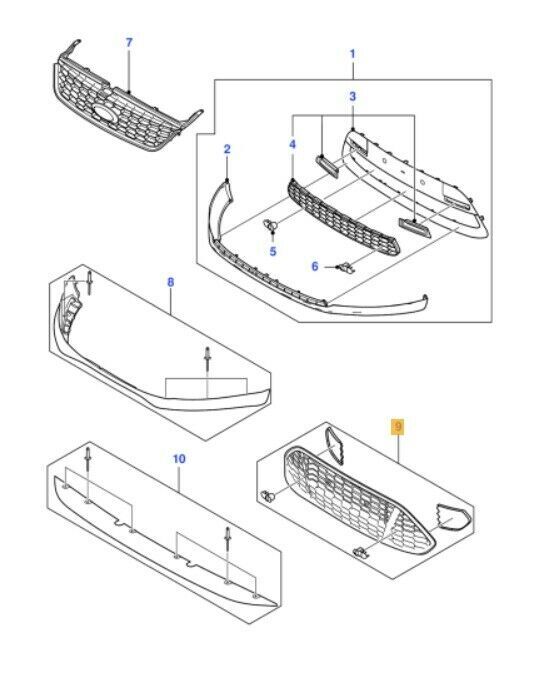 7
1
3
2
4
5
6
8
9
10