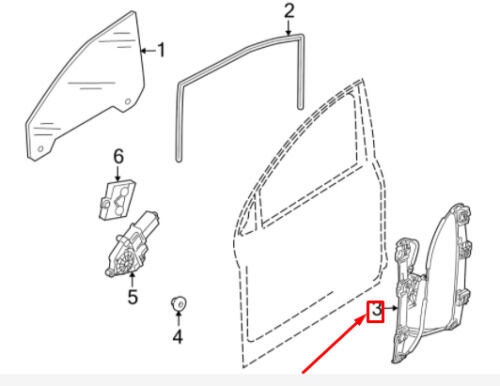 1
2
6
5
4
3