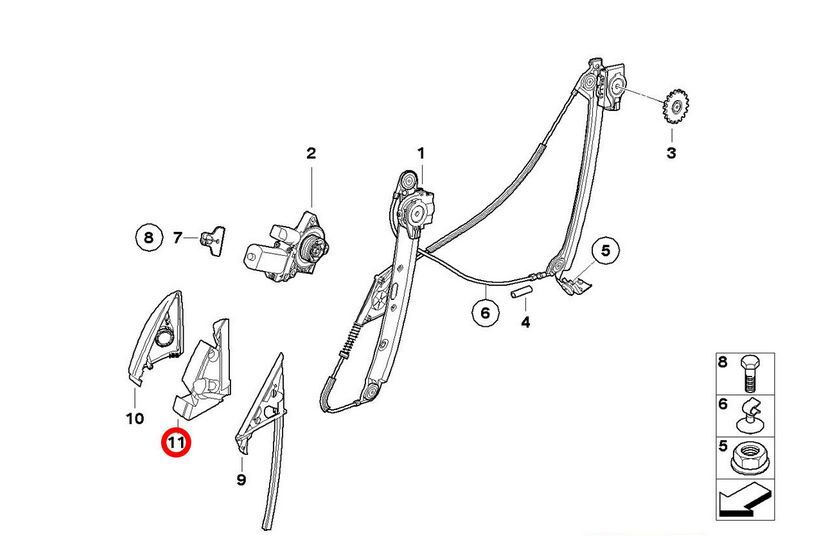 2
1
3
8
7
5
6
4
10
11
9
8
6
5