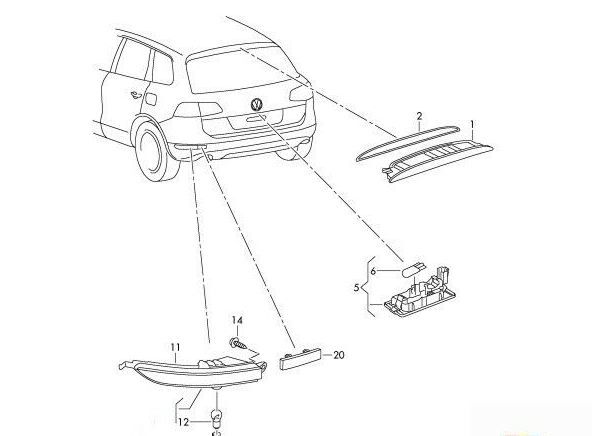 2
1
6
5
14
11
20
12