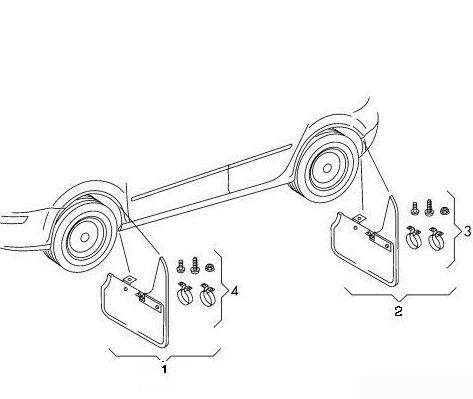 3
4
2
1