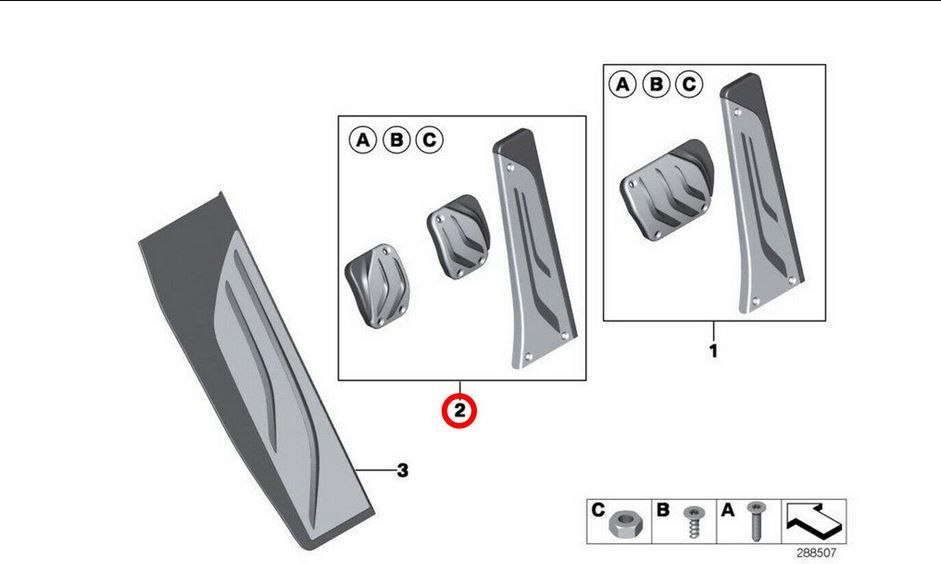 A B C

A B C

1

2

3

C B A

288507