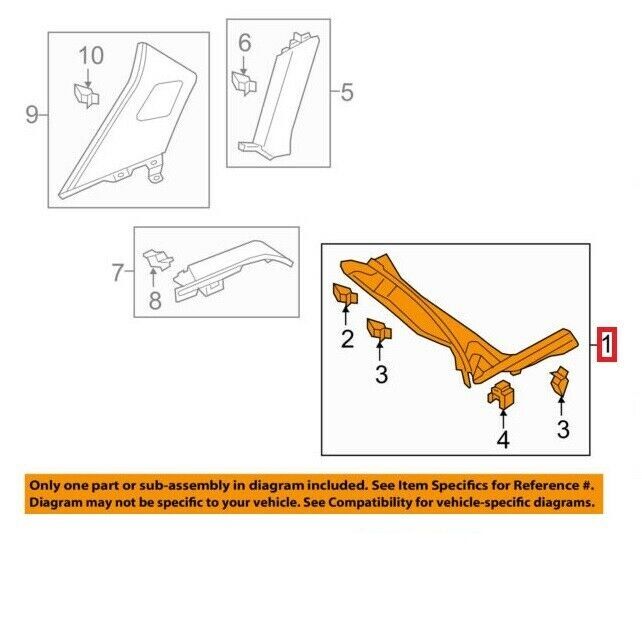 10
9
6
5
7
8
2
3
1
4
3

Only one part or sub-assembly in diagram included. See Item Specifics for Reference #.
Diagram may not be specific to your vehicle. See Compatibility for vehicle-specific diagrams.