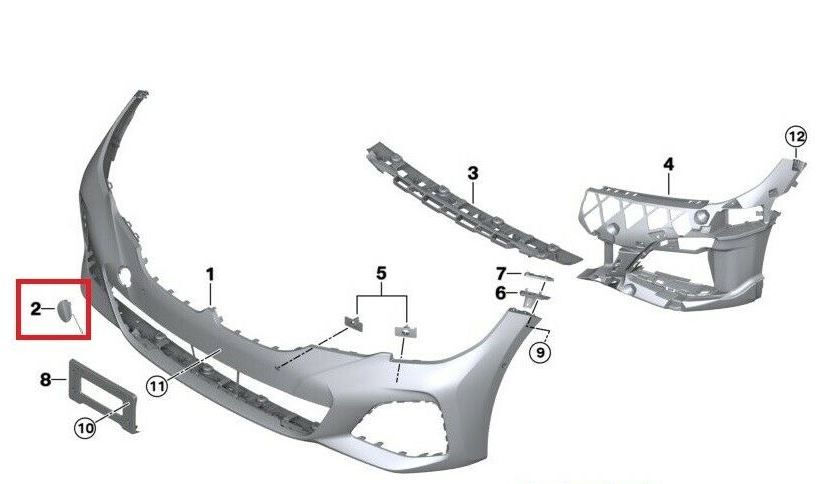 12
3
4
1
5
7
6
2
9
8
11
10