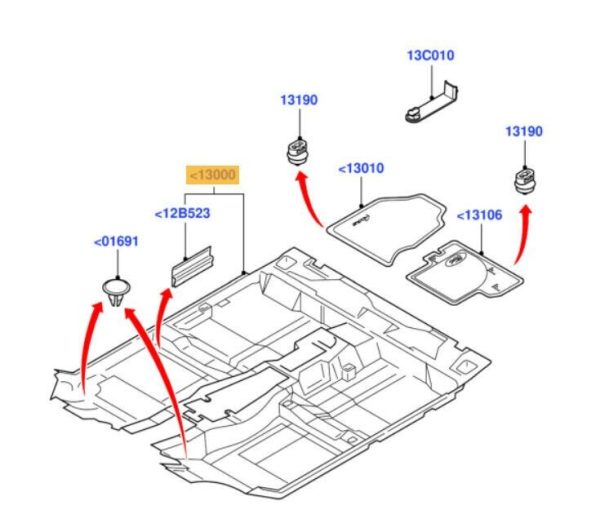 13C010

13190

13190

<13000

<13010

<12B523

<13106

<01691