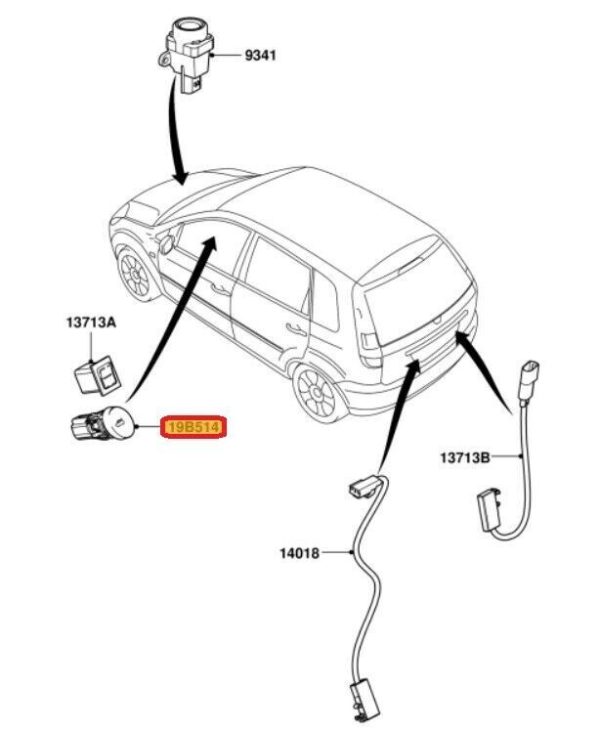 9341

13713A

19B514

13713B

14018