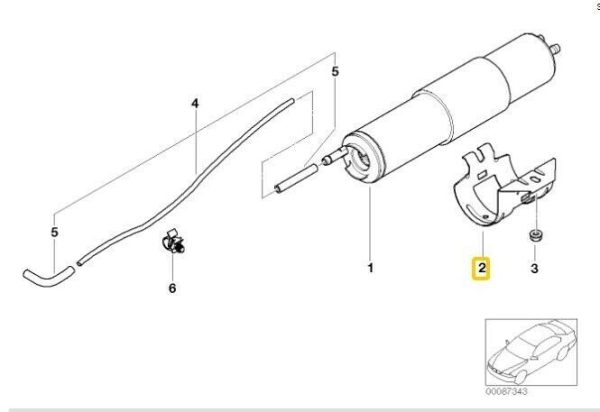 5
4
5
6
1
2
3
00087343