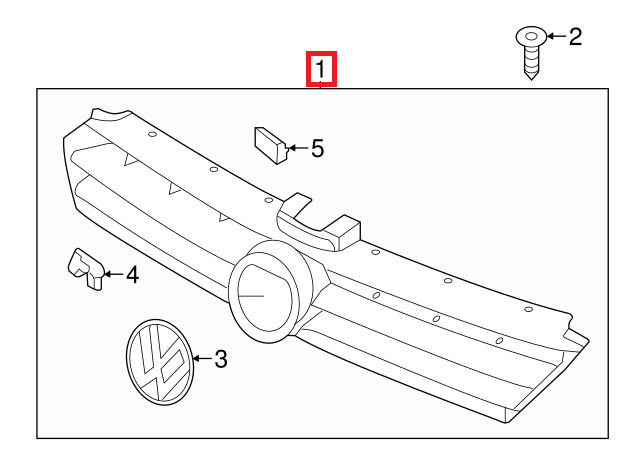 1
2
5
4
3