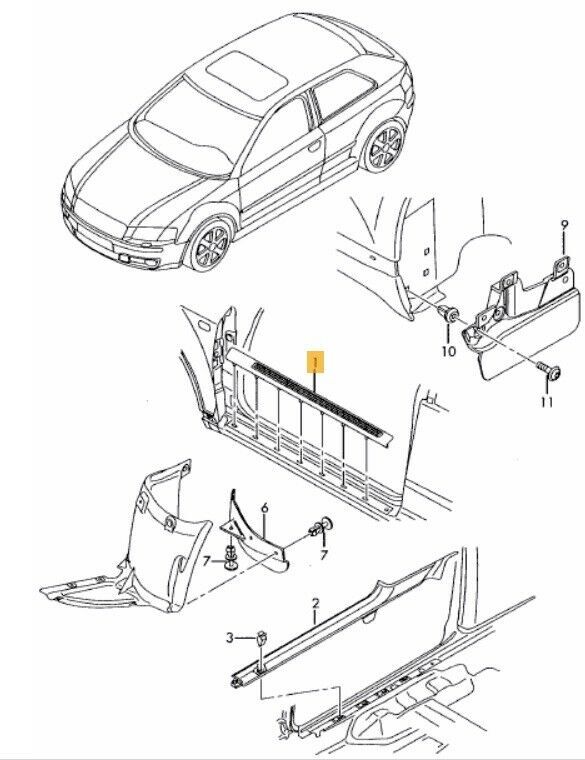 9
10
11
1
6
7
7
2
3